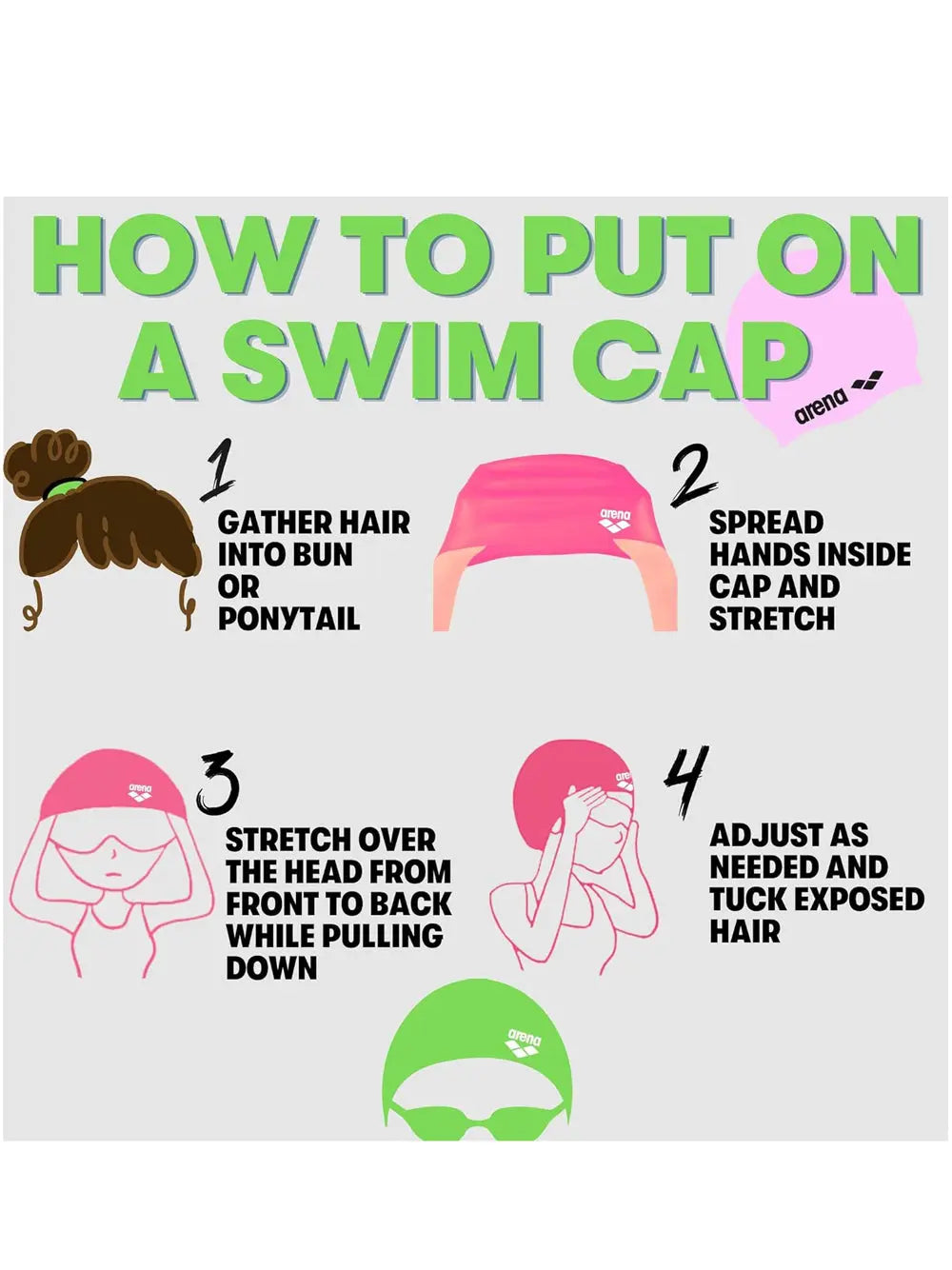 HOW TO PUT ON A SWIM CAP

arena

1
GATHER HAIR INTO BUN OR PONYTAIL

arena

2
SPREAD HANDS INSIDE CAP AND STRETCH

arena

3
STRETCH OVER THE HEAD FROM FRONT TO BACK WHILE PULLING DOWN

arena

4
ADJUST AS NEEDED AND TUCK EXPOSED HAIR

arena