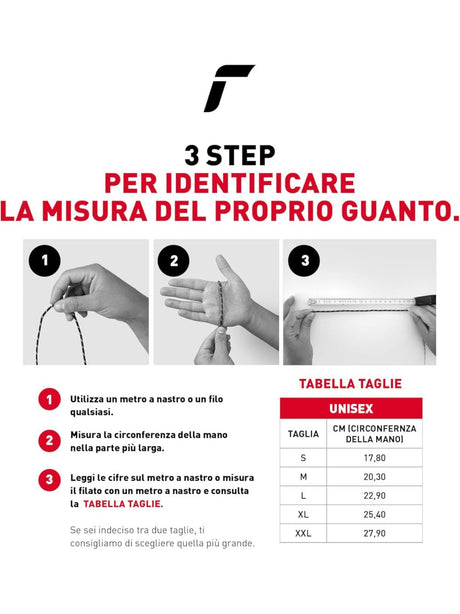 3 STEP
PER IDENTIFICARE
LA MISURA DEL PROPRIO GUANTO.

1

2

3

1 Utilizza un metro a nastro o un filo qualsiasi.

2 Misura la circonferenza della mano nella parte più larga.

3 Leggi le cifre sul metro a nastro o misura il filato con un metro a nastro e consulta la TABELLA TAGLIE.

Se sei indeciso tra due taglie, ti consigliamo di scegliere quella più grande.

TABELLA TAGLIE

| UNISEX | |
|---|---|
| TAGLIA | CM (CIRCONFERNZA DELLA MANO) |
| S | 17,80 |
| M | 20,30 |
| L | 22,90 |
| XL | 25,40 |
| XXL | 27,90 |