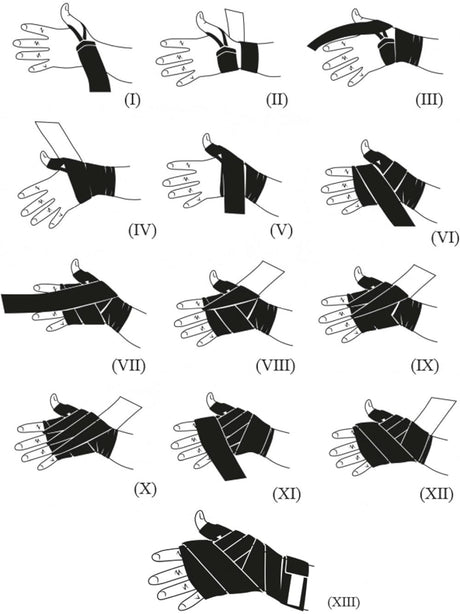 (I)

(II)

(III)

(IV)

(V)

(VI)

(VII)

(VIII)

(IX)

(X)

(XI)

(XII)

(XIII)