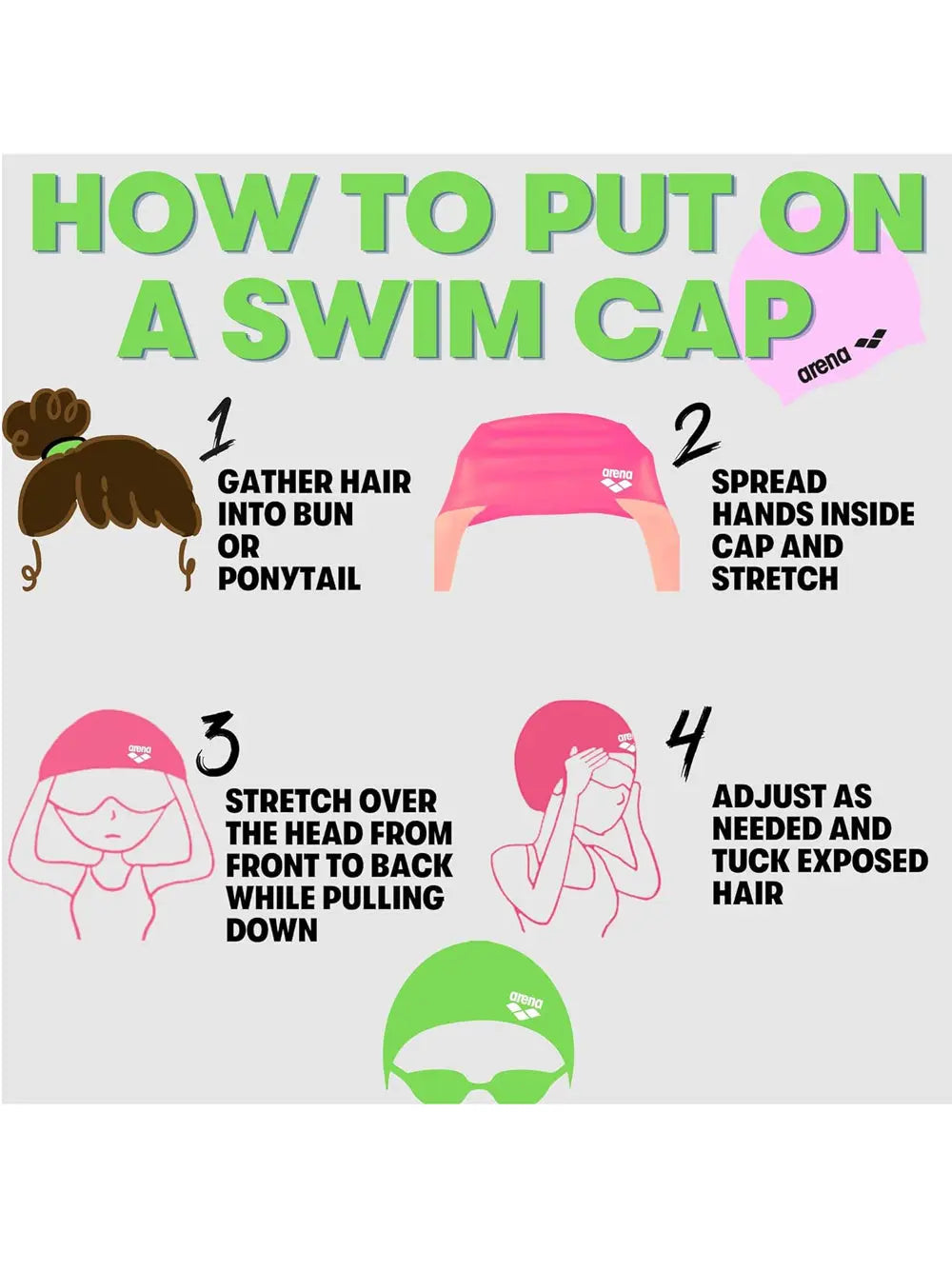 HOW TO PUT ON A SWIM CAP

arena

1
GATHER HAIR INTO BUN OR PONYTAIL

arena
2
SPREAD HANDS INSIDE CAP AND STRETCH

arena
3
STRETCH OVER THE HEAD FROM FRONT TO BACK WHILE PULLING DOWN

arena
4
ADJUST AS NEEDED AND TUCK EXPOSED HAIR

arena