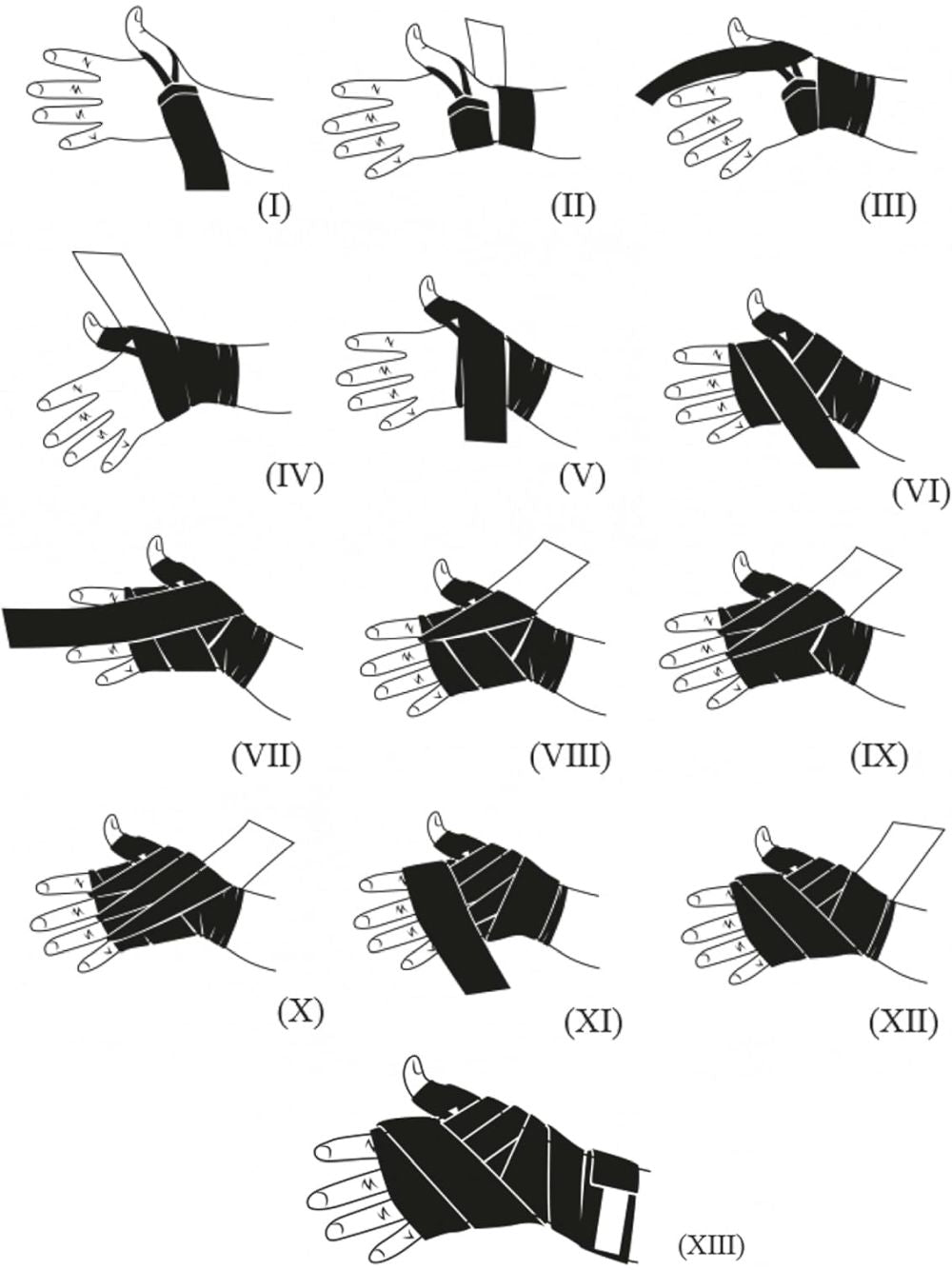 (I)

(II)

(III)

(IV)

(V)

(VI)

(VII)

(VIII)

(IX)

(X)

(XI)

(XII)

(XIII)